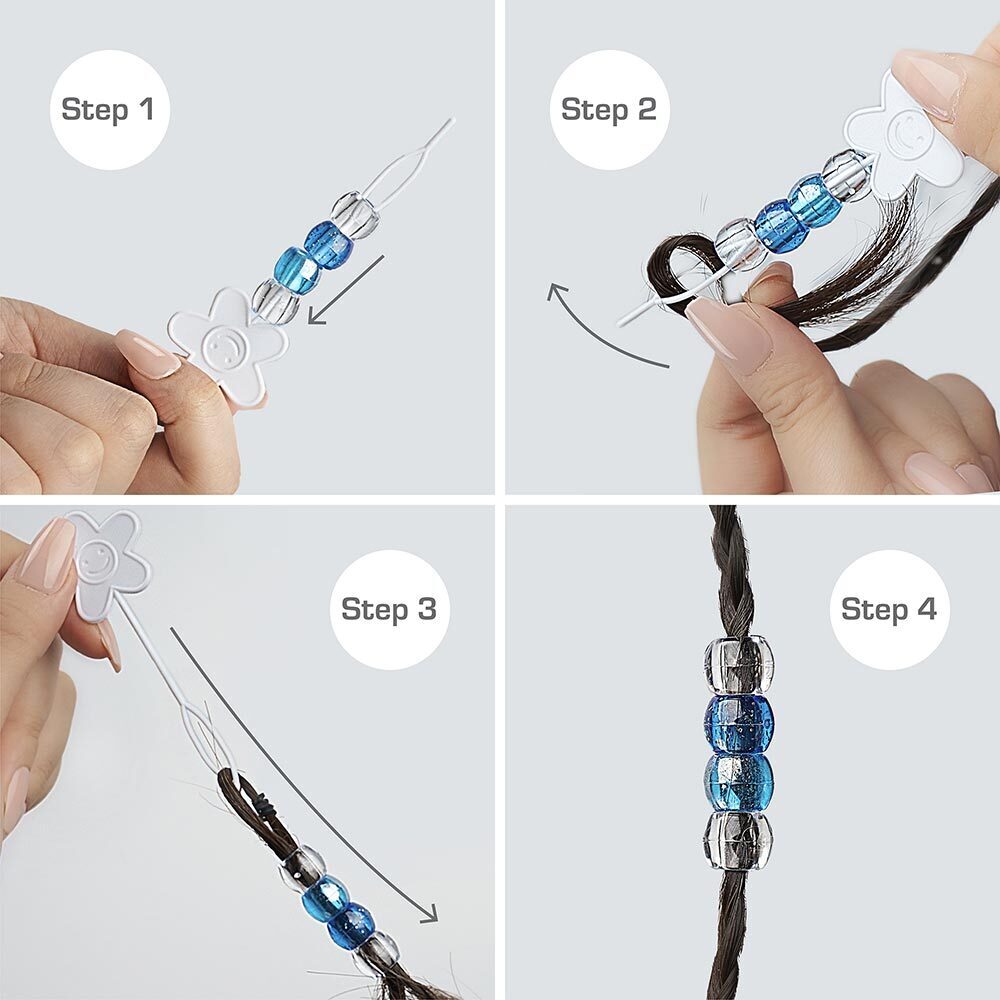 Step 1

Step 2

Step 3

Step 4