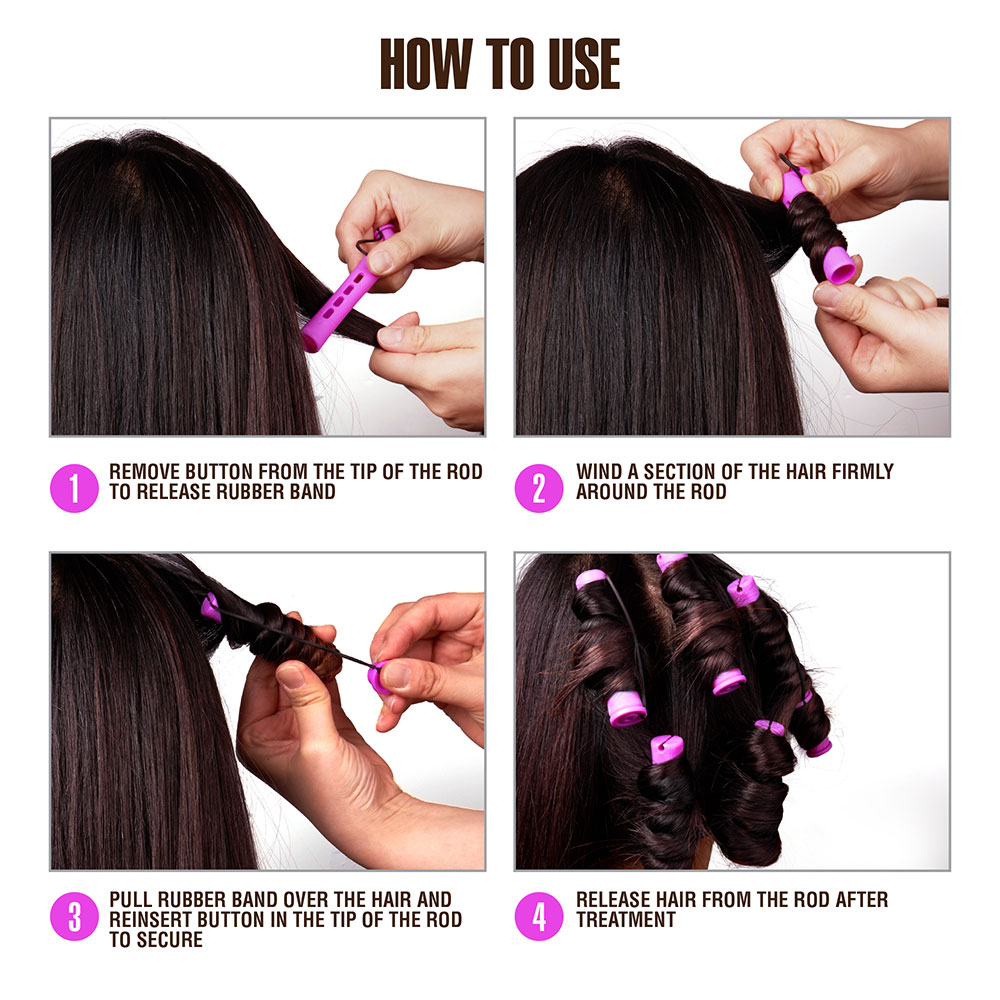 HOW TO USE

1 REMOVE BUTTON FROM THE TIP OF THE ROD TO RELEASE RUBBER BAND

2 WIND A SECTION OF THE HAIR FIRMLY AROUND THE ROD

3 PULL RUBBER BAND OVER THE HAIR AND REINSERT BUTTON IN THE TIP OF THE ROD TO SECURE

4 RELEASE HAIR FROM THE ROD AFTER TREATMENT