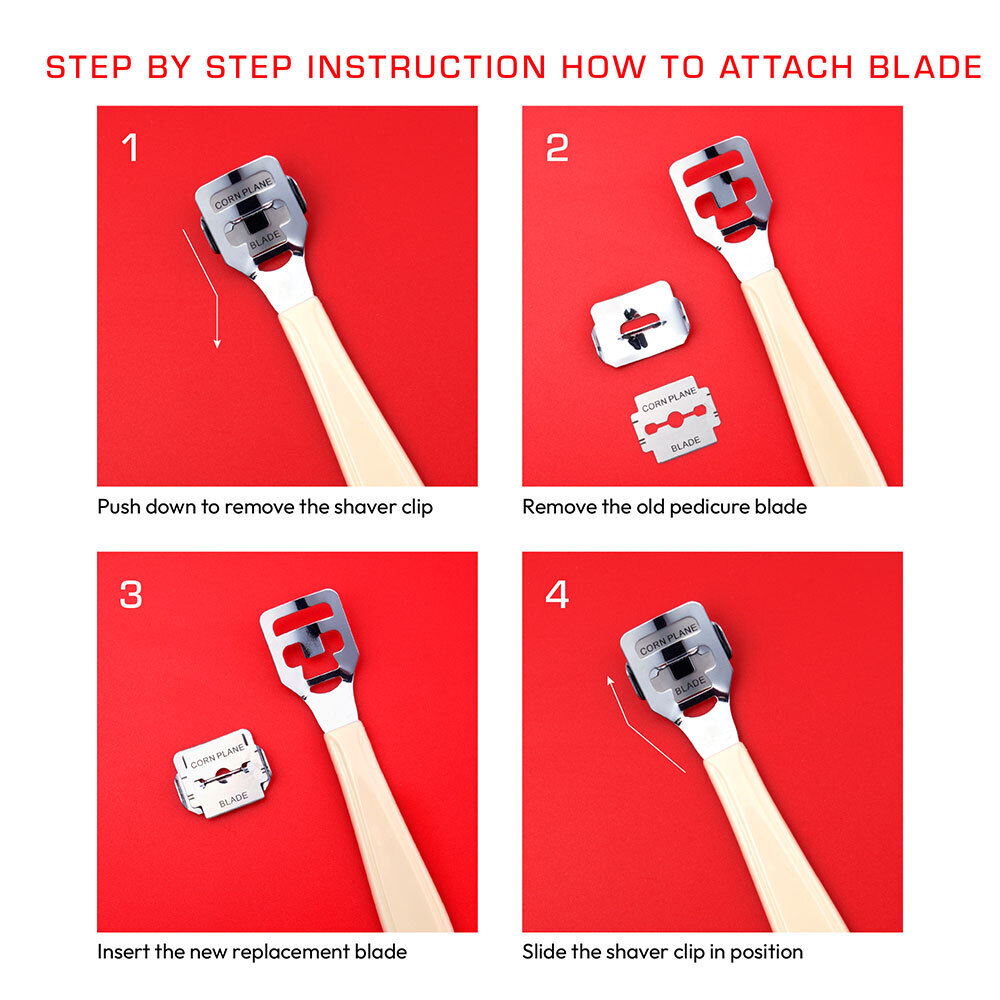 STEP BY STEP INSTRUCTION HOW TO ATTACH BLADE

1

CORN PLANE
BLADE

Push down to remove the shaver clip

2

CORN PLANE
BLADE

Remove the old pedicure blade

3

CORN PLANE
BLADE

Insert the new replacement blade

4

CORN PLANE
BLADE

Slide the shaver clip in position