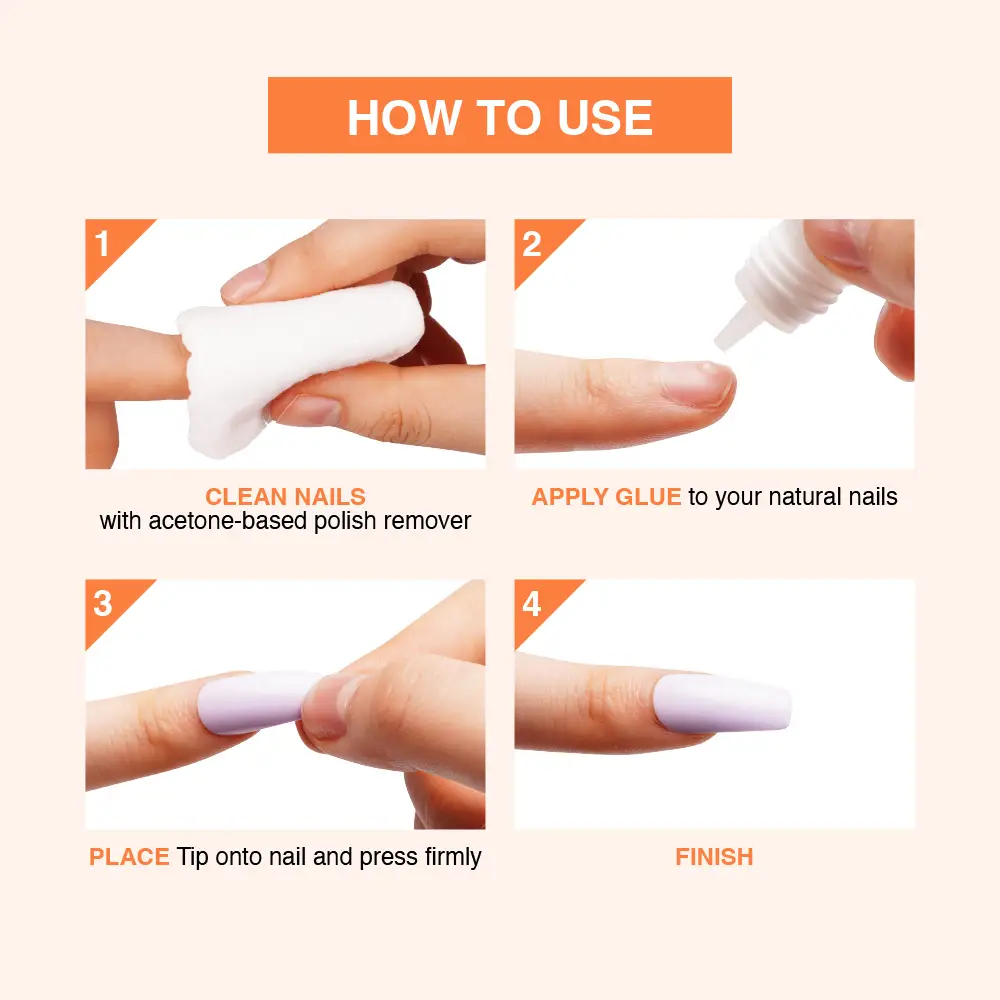 HOW TO USE

1

CLEAN NAILS
with acetone-based polish remover

2

APPLY GLUE to your natural nails

3

PLACE Tip onto nail and press firmly

4

FINISH